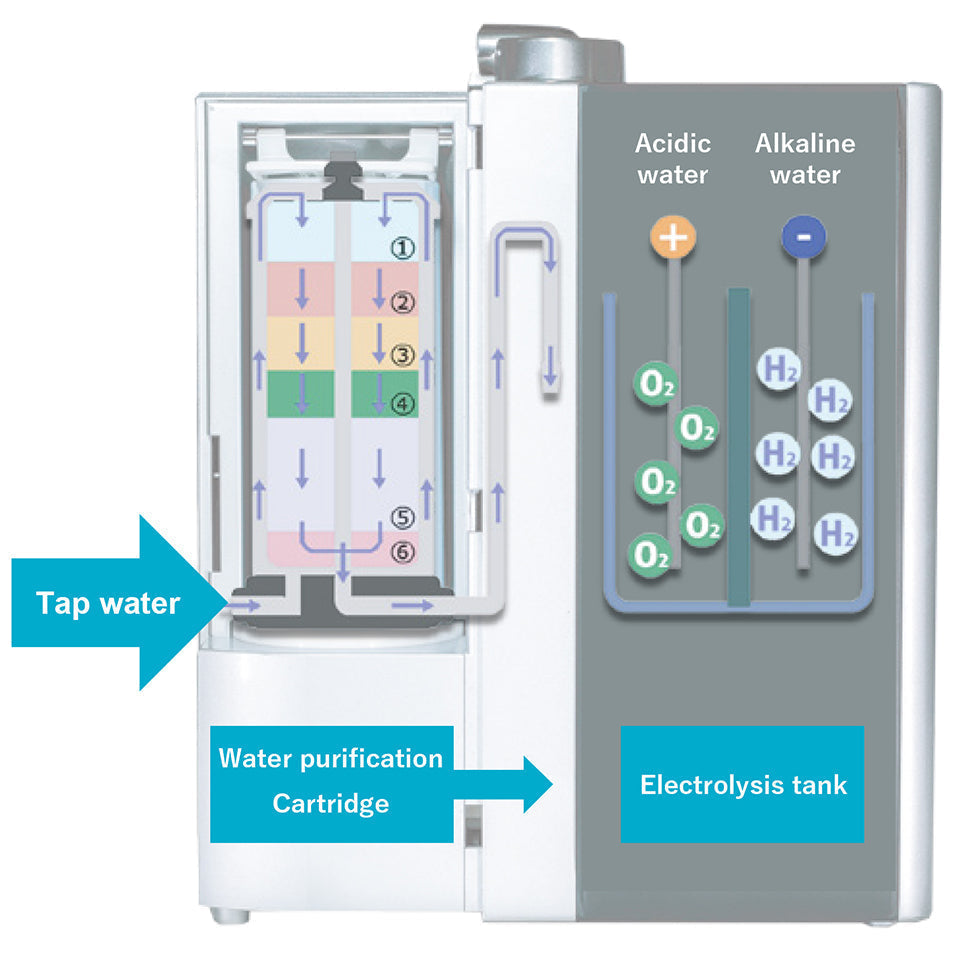 Acidic water
Alkaline water

+
-

①
②
③
④
⑤
⑥

$O_2$
$O_2$
$O_2$
$O_2$
$O_2$

$H_2$
$H_2$
$H_2$
$H_2$
$H_2$
$H_2$

Tap water

Water purification Cartridge

Electrolysis tank